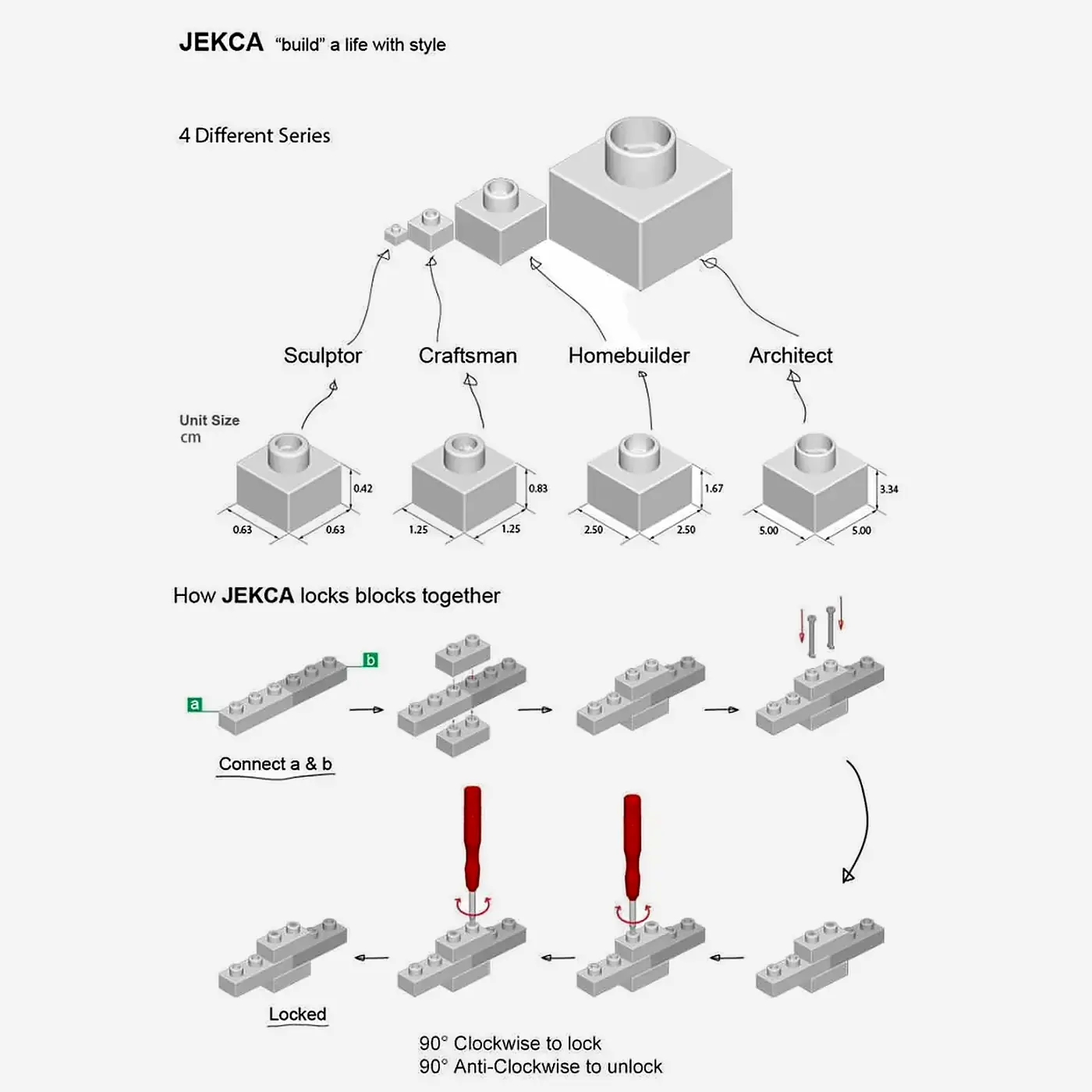 JEKCA "build" a life with style

4 Different Series

Sculptor Craftsman Homebuilder Architect

Unit Size
cm

0.42
0.63 0.63

0.83
1.25 1.25

1.67
2.50 2.50

3.34
5.00 5.00

How JEKCA locks blocks together

a
b

Connect a & b

Locked

90° Clockwise to lock
90° Anti-Clockwise to unlock