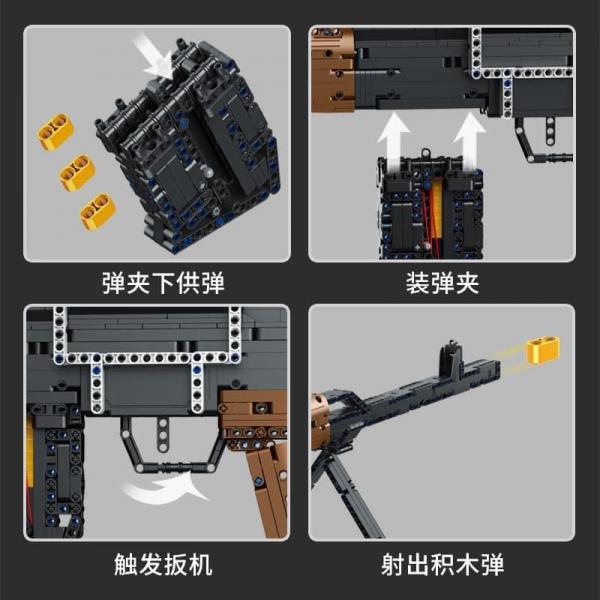 弹夹下供弹

装弹夹

触发扳机

射出积木弹